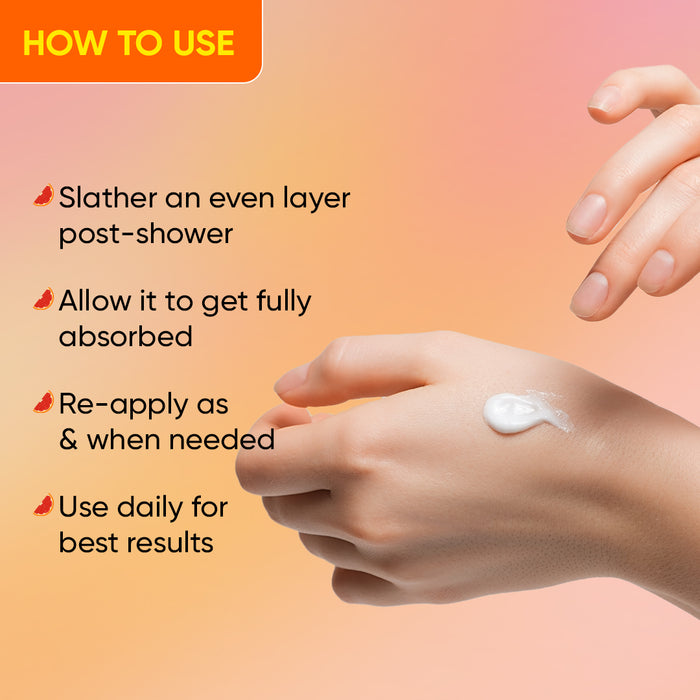 HOW TO USE

Slather an even layer post-shower

Allow it to get fully absorbed

Re-apply as & when needed

Use daily for best results